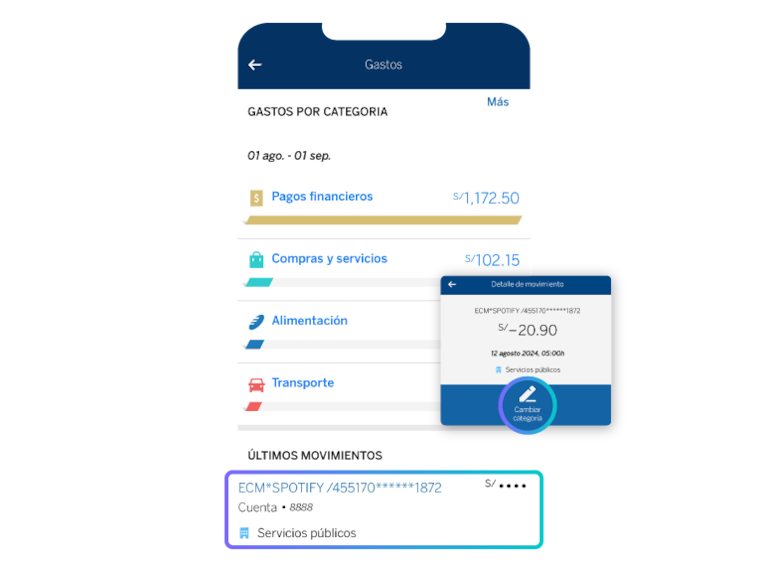 Gastos

GASTOS POR CATEGORIA

Más

01 ago. - 01 sep.

Pagos financieros S/1,172.50

Compras y servicios S/102.15

Alimentación

Transporte

Detalle de movimiento

ECM*SPOTIFY /455170******1872

S/−20.90

12 agosto 2024, 05:00h

Servicios públicos

Cambiar categoría

ÚLTIMOS MOVIMIENTOS

ECM*SPOTIFY /455170******1872

S/ ••••

Cuenta • 8888

Servicios públicos