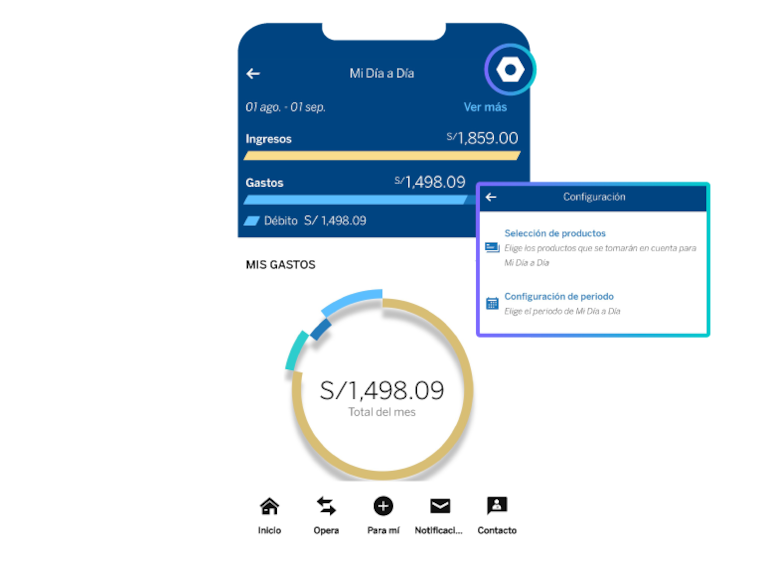 Mi Día a Día

01 ago. - 01 sep.

Ver más

Ingresos

S/1,859.00

Gastos

S/1,498.09

Débito S/ 1,498.09

Configuración

Selección de productos
Elige los productos que se tomarán en cuenta para Mi Día a Día

Configuración de periodo
Elige el periodo de Mi Día a Día

MIS GASTOS

S/1,498.09
Total del mes

Inicio
Opera
Para mí
Notificaci...
Contacto