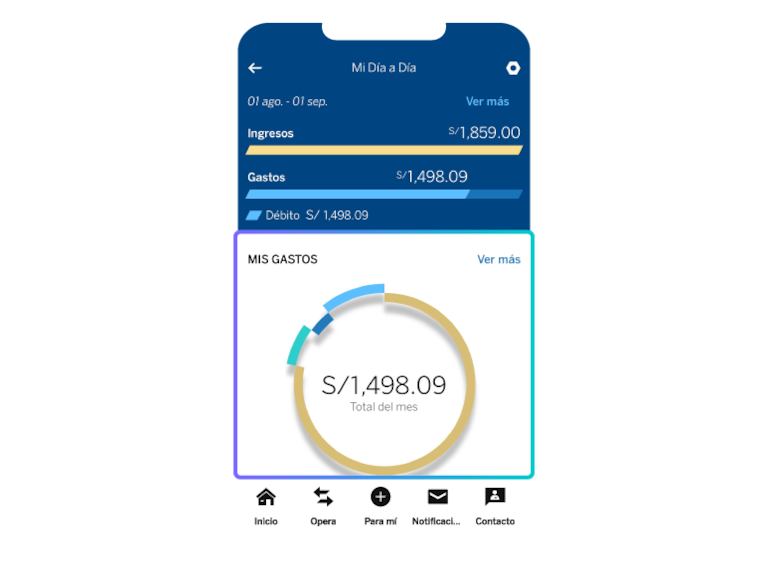 Mi Día a Día

01 ago. - 01 sep.

Ver más

Ingresos

S/1,859.00

Gastos

S/1,498.09

Débito S/ 1,498.09

MIS GASTOS

Ver más

S/1,498.09

Total del mes

Inicio

Opera

Para mí

Notificaci...

Contacto