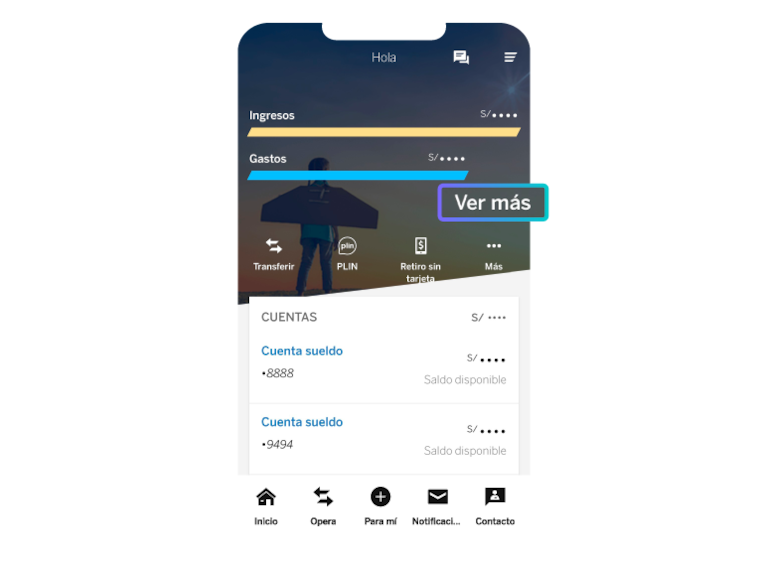 Hola

Ingresos S/ ••••

Gastos S/ ••••

Ver más

Transferir

plin
PLIN

Retiro sin tarjeta

Más

CUENTAS S/ ••••

Cuenta sueldo
•8888
S/ ••••
Saldo disponible

Cuenta sueldo
•9494
S/ ••••
Saldo disponible

Inicio Opera Para mí Notificaci... Contacto