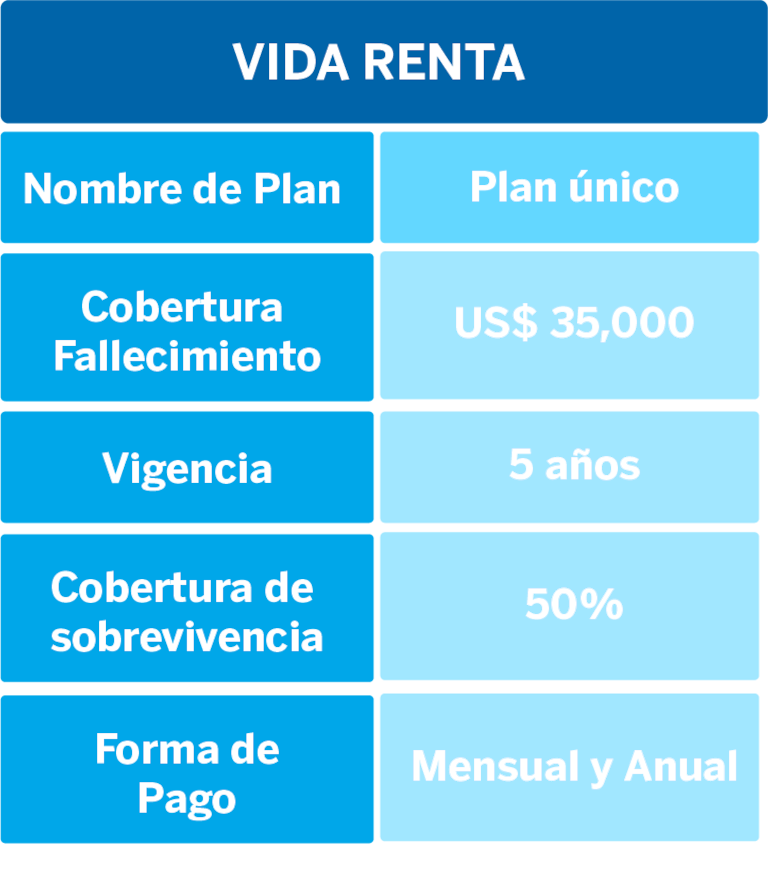 VIDA RENTA

| Nombre de Plan | Plan único |
|---|---|
| Cobertura Fallecimiento | US$ 35,000 |
| Vigencia | 5 años |
| Cobertura de sobrevivencia | 50% |
| Forma de Pago | Mensual y Anual |