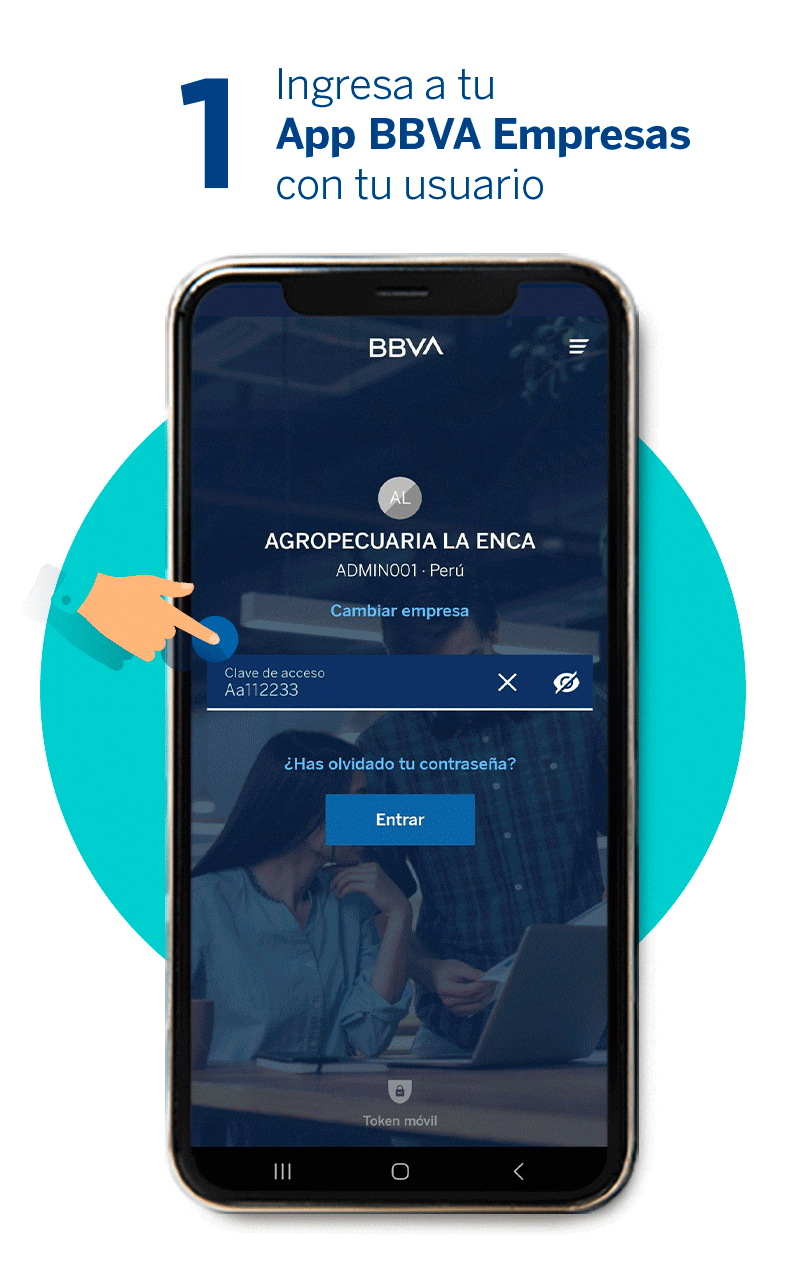 1 Ingresa a tu
App BBVA Empresas
con tu usuario

BBVA

AL

AGROPECUARIA LA ENCA

ADMIN001 · Perú

Cambiar empresa

Clave de acceso
Aa112233

¿Has olvidado tu contraseña?

Entrar

Token móvil