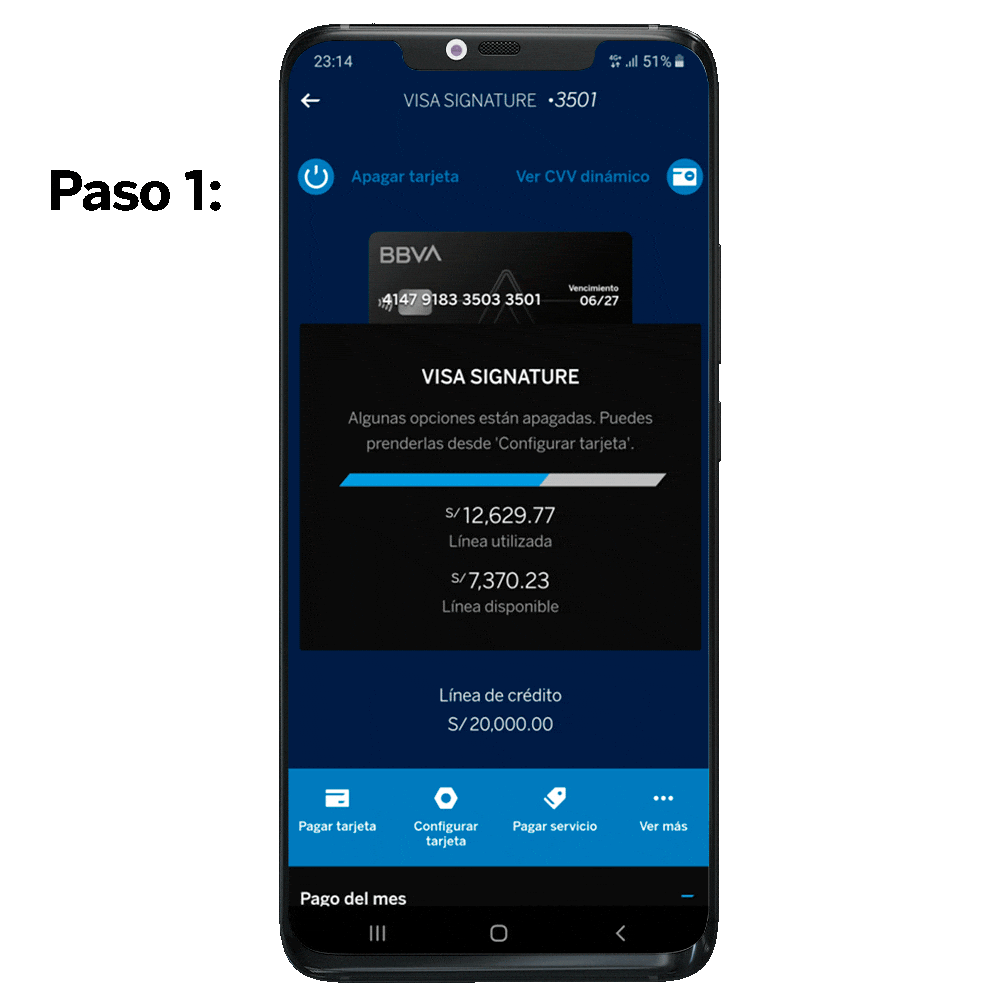 Paso 1:

23:14

51%

VISA SIGNATURE •3501

Apagar tarjeta

Ver CVV dinámico

BBVA

4147 9183 3503 3501

Vencimiento 06/27

VISA SIGNATURE

Algunas opciones están apagadas. Puedes prenderlas desde 'Configurar tarjeta'.

S/ 12,629.77
Línea utilizada

S/ 7,370.23
Línea disponible

Línea de crédito
S/ 20,000.00

Pagar tarjeta

Configurar tarjeta

Pagar servicio

Ver más

Pago del mes