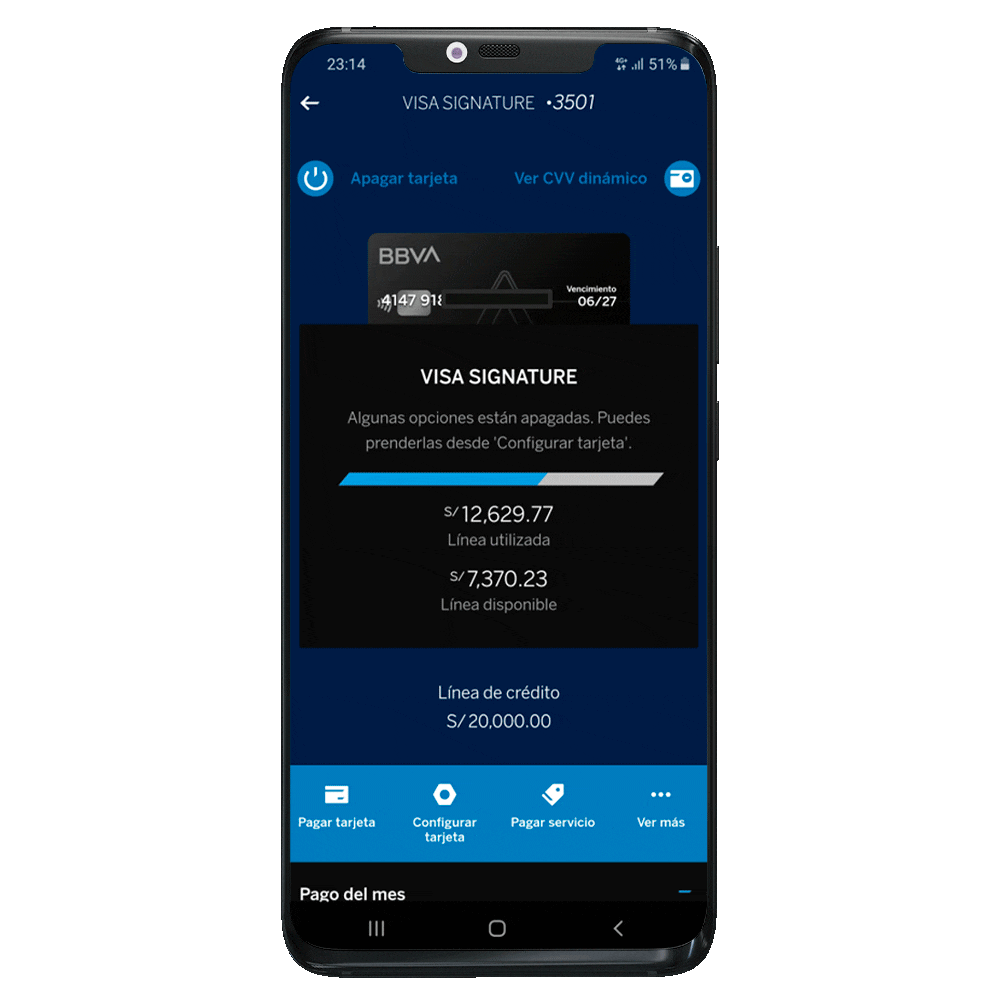 23:14

4G+ 51%

VISA SIGNATURE •3501

Apagar tarjeta

Ver CVV dinámico

BBVA

4147 918

Vencimiento
06/27

VISA SIGNATURE

Algunas opciones están apagadas. Puedes prenderlas desde 'Configurar tarjeta'.

S/ 12,629.77
Línea utilizada

S/ 7,370.23
Línea disponible

Línea de crédito
S/ 20,000.00

Pagar tarjeta

Configurar tarjeta

Pagar servicio

Ver más

Pago del mes